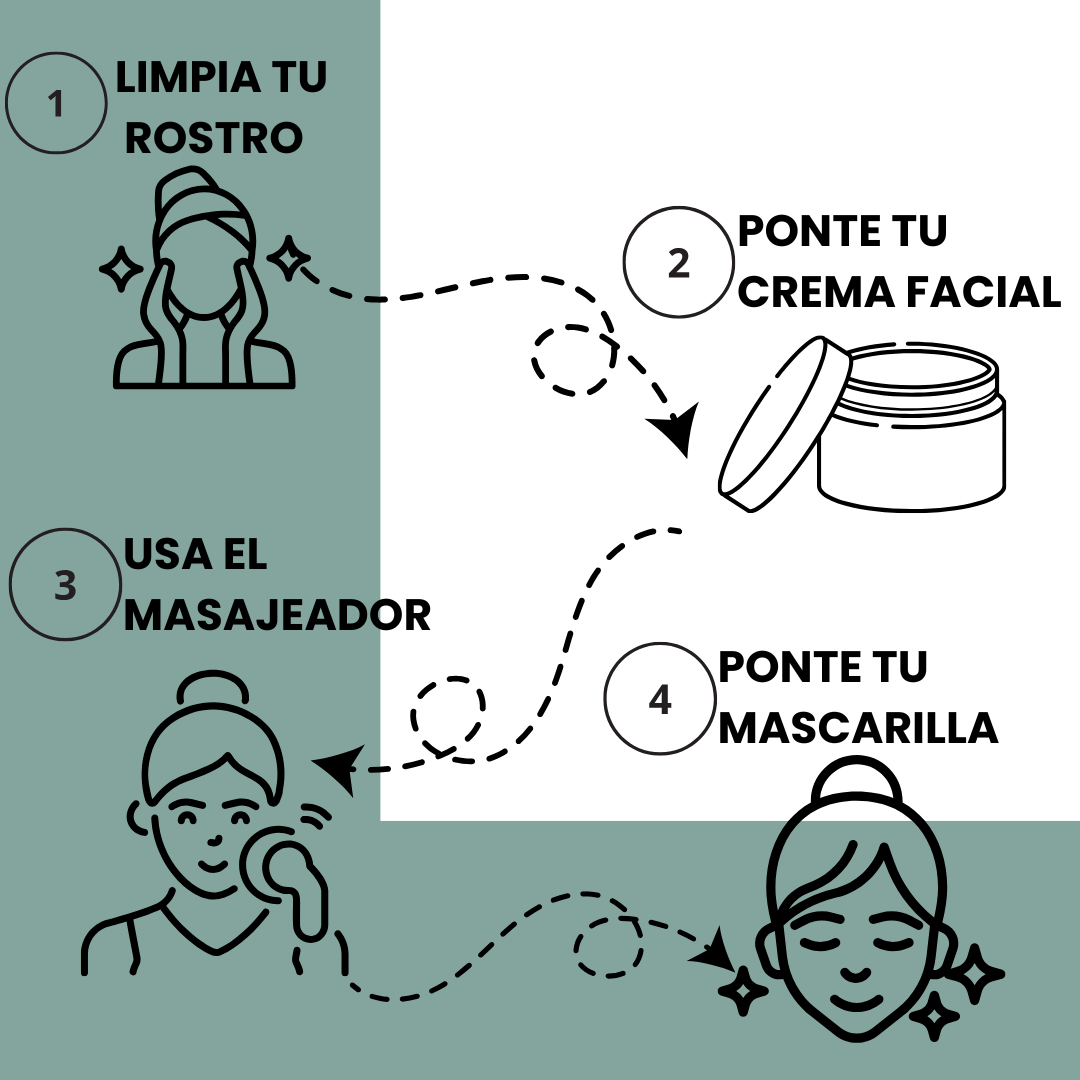 1 LIMPIA TU ROSTRO

2 PONTE TU CREMA FACIAL

3 USA EL MASAJEADOR

4 PONTE TU MASCARILLA